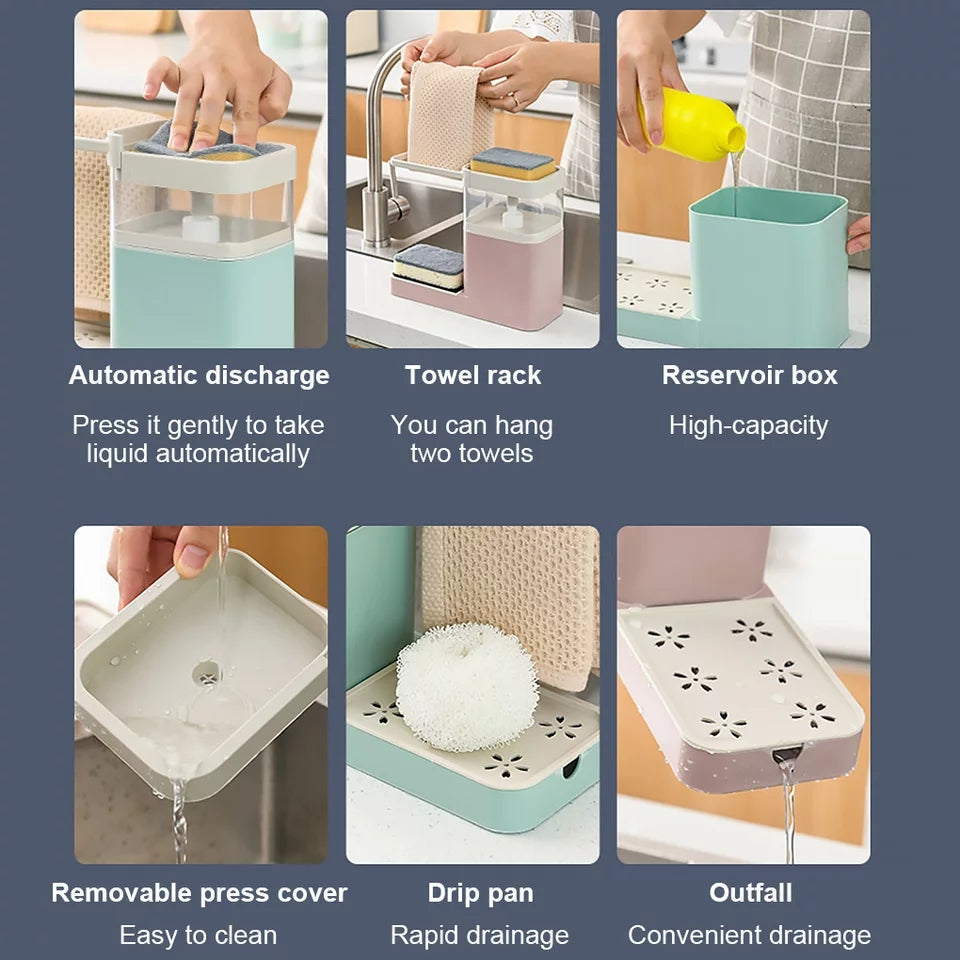 Automatic discharge

Press it gently to take liquid automatically

Towel rack

You can hang two towels

Reservoir box

High-capacity

Removable press cover

Easy to clean

Drip pan

Rapid drainage

Outfall

Convenient drainage