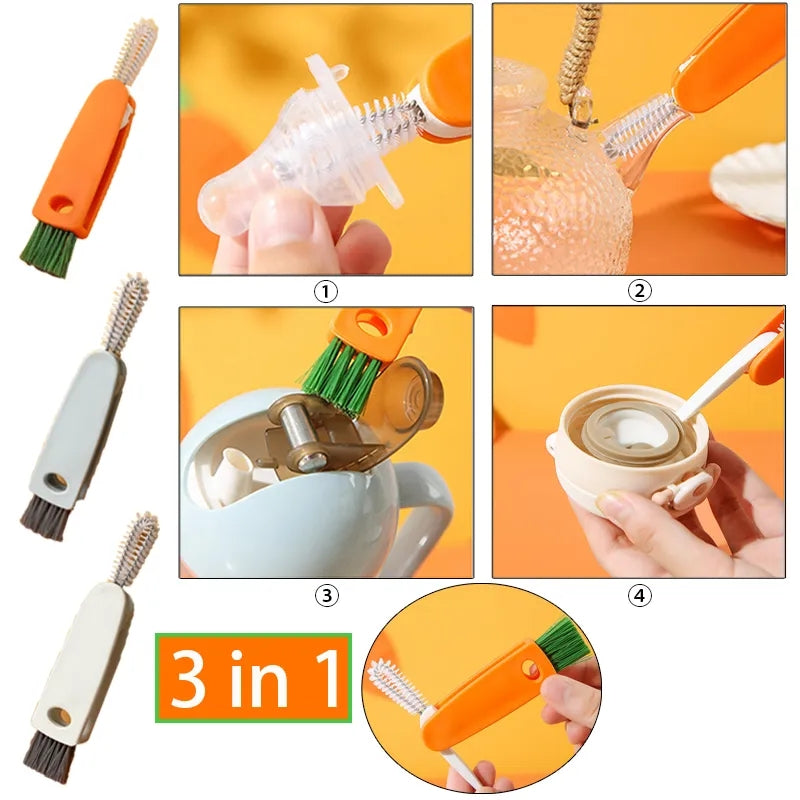 ①

②

③

④

3 in 1