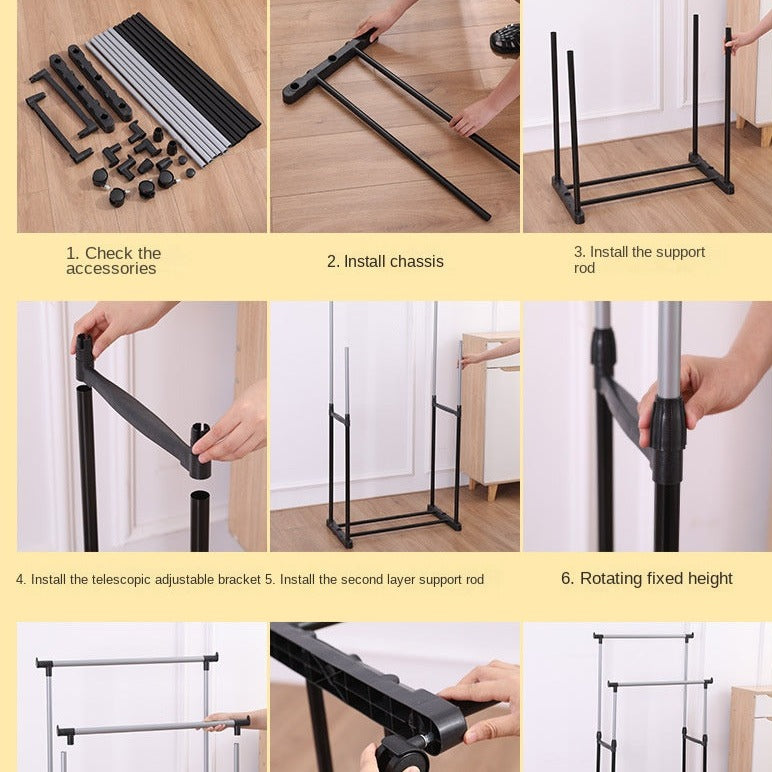 1. Check the accessories

2. Install chassis

3. Install the support rod

4. Install the telescopic adjustable bracket

5. Install the second layer support rod

6. Rotating fixed height